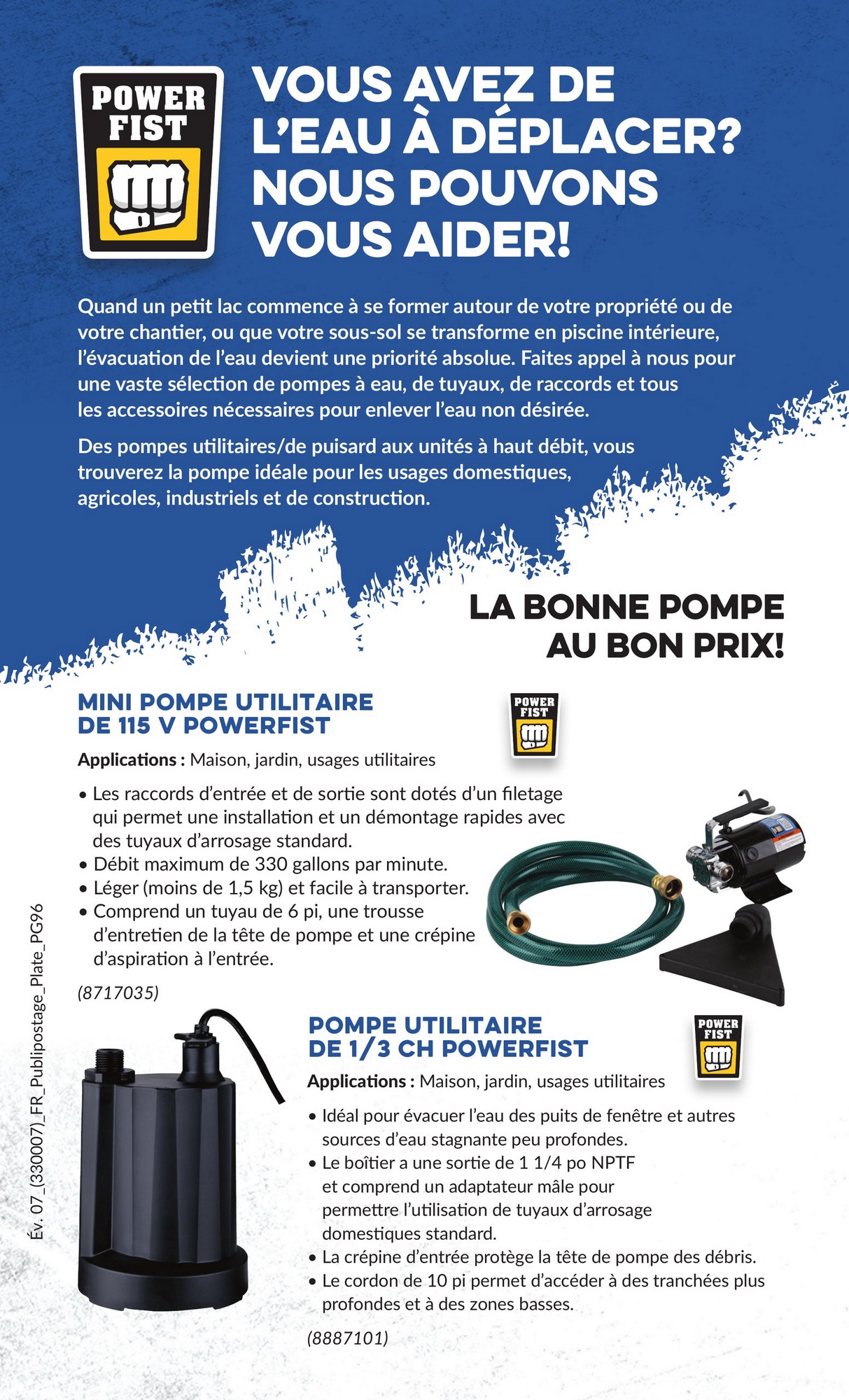 POWER FIST

VOUS AVEZ DE L'EAU À DÉPLACER? NOUS POUVONS VOUS AIDER!

Quand un petit lac commence à se former autour de votre propriété ou de votre chantier, ou que votre sous-sol se transforme en piscine intérieure, l'évacuation de l'eau devient une priorité absolue. Faites appel à nous pour une vaste sélection de pompes à eau, de tuyaux, de raccords et tous les accessoires nécessaires pour enlever l'eau non désirée.

Des pompes utilitaires/de puisard aux unités à haut débit, vous trouverez la pompe idéale pour les usages domestiques, agricoles, industriels et de construction.

LA BONNE POMPE AU BON PRIX!

MINI POMPE UTILITAIRE DE 115 V POWERFIST

POWER FIST

Applications : Maison, jardin, usages utilitaires

• Les raccords d'entrée et de sortie sont dotés d'un filetage qui permet une installation et un démontage rapides avec des tuyaux d'arrosage standard.
• Débit maximum de 330 gallons par minute.
• Léger (moins de 1,5 kg) et facile à transporter.
• Comprend un tuyau de 6 pi, une trousse d'entretien de la tête de pompe et une crépine d'aspiration à l'entrée.

(8717035)

POMPE UTILITAIRE DE 1/3 CH POWERFIST

POWER FIST

Applications : Maison, jardin, usages utilitaires

• Idéal pour évacuer l'eau des puits de fenêtre et autres sources d'eau stagnante peu profondes.
• Le boîtier a une sortie de 1 1/4 po NPTF et comprend un adaptateur mâle pour permettre l'utilisation de tuyaux d'arrosage domestiques standard.
• La crépine d'entrée protège la tête de pompe des débris.
• Le cordon de 10 pi permet d'accéder à des tranchées plus profondes et à des zones basses.

(8887101)

Év. 07_(330007)_FR_Publipostage_Plate_PG96