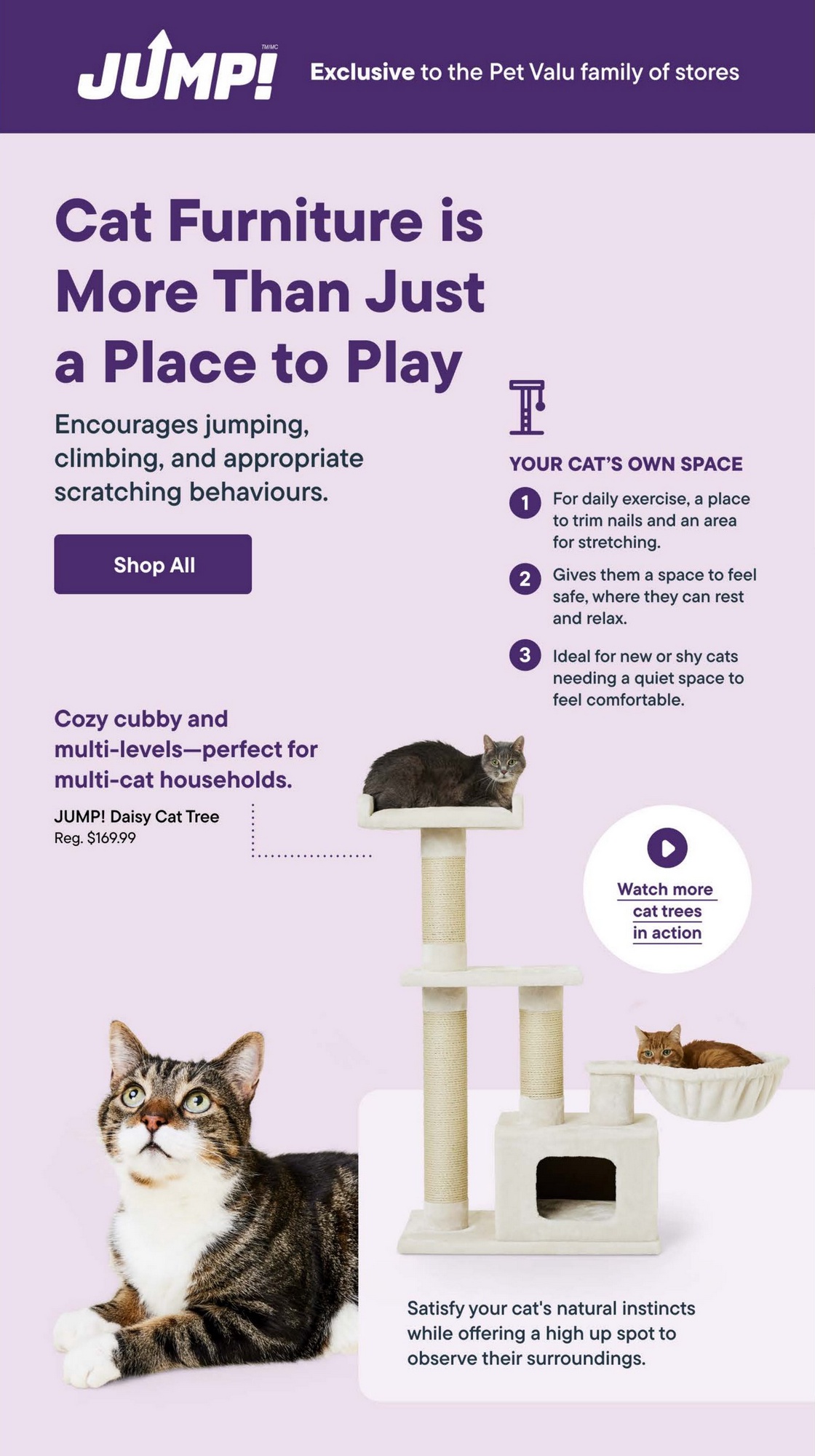 JUMP! TM/MC

Exclusive to the Pet Valu family of stores

Cat Furniture is More Than Just a Place to Play

Encourages jumping, climbing, and appropriate scratching behaviours.

Shop All

YOUR CAT'S OWN SPACE

1 For daily exercise, a place to trim nails and an area for stretching.

2 Gives them a space to feel safe, where they can rest and relax.

3 Ideal for new or shy cats needing a quiet space to feel comfortable.

Cozy cubby and multi-levels—perfect for multi-cat households.

JUMP! Daisy Cat Tree
Reg. $169.99

Watch more cat trees in action

Satisfy your cat's natural instincts while offering a high up spot to observe their surroundings.